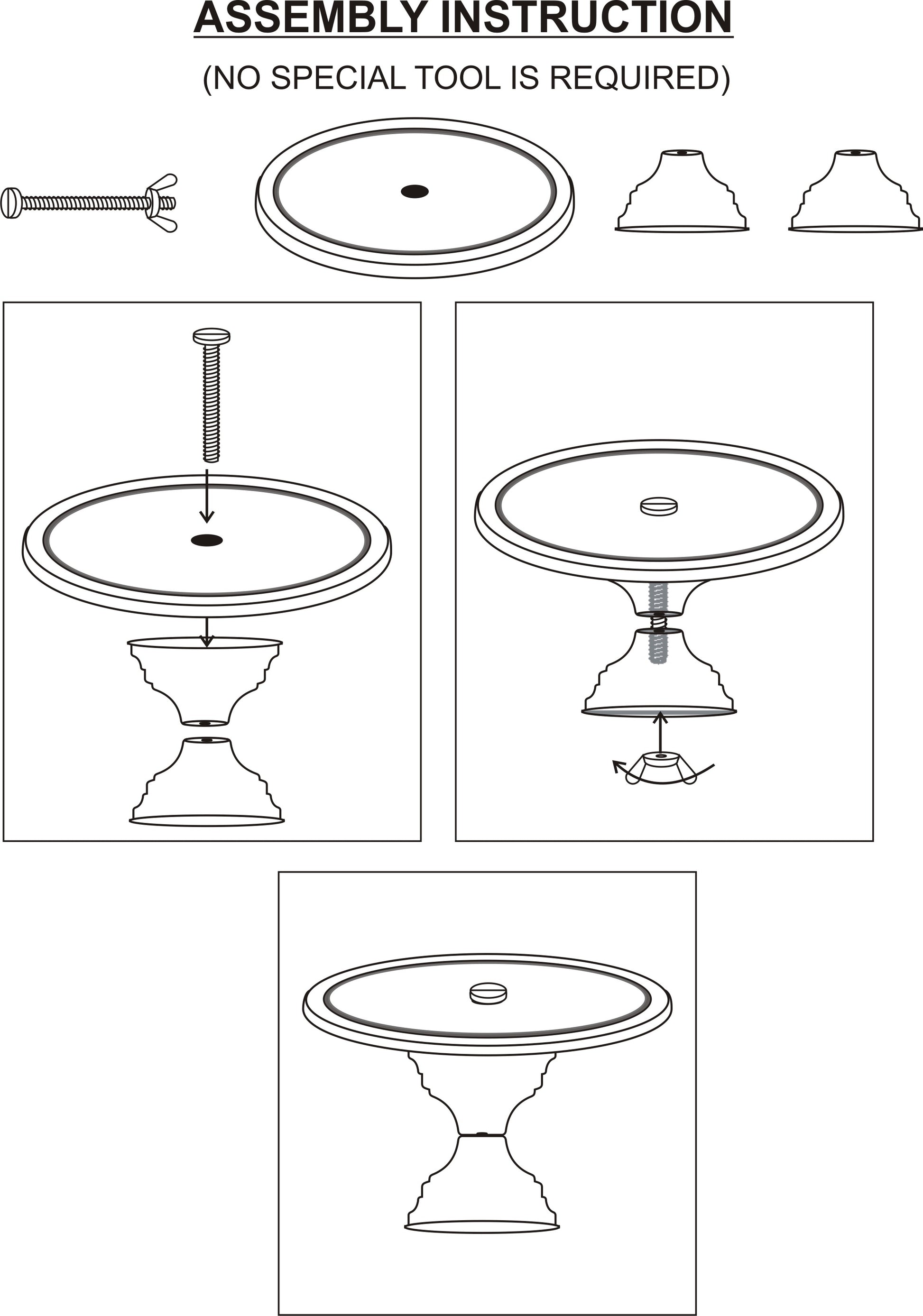 ASSEMBLY INSTRUCTION

(NO SPECIAL TOOL IS REQUIRED)