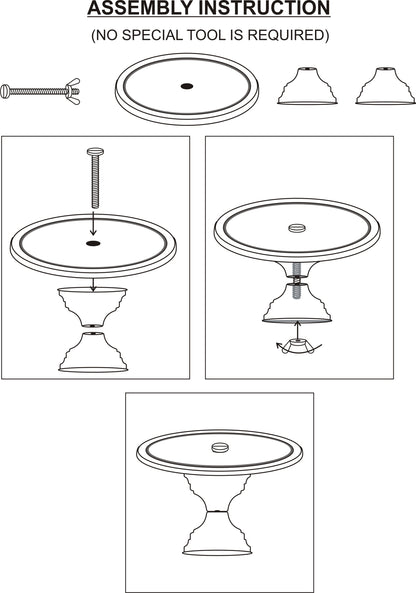 ASSEMBLY INSTRUCTION

(NO SPECIAL TOOL IS REQUIRED)